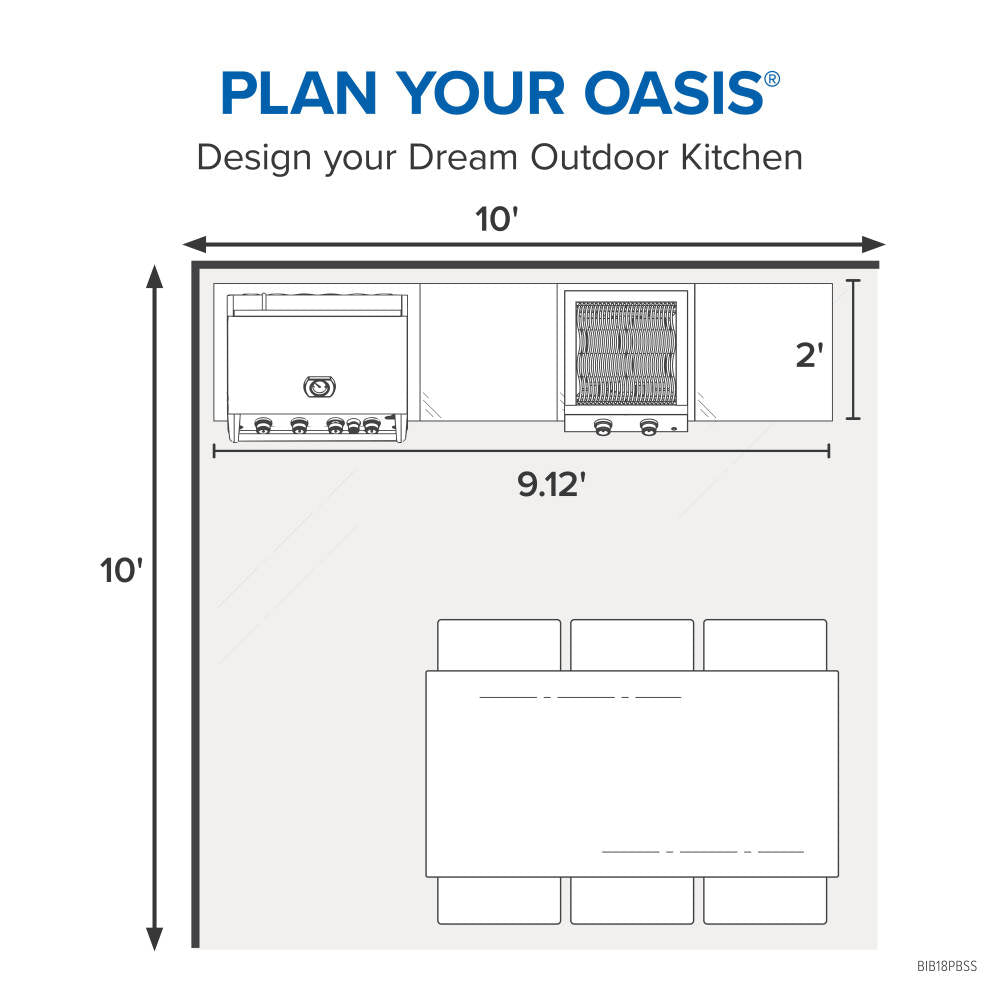 PLAN YOUR OASIS®
Design your Dream Outdoor Kitchen

10'

2'

9.12'

10'

BIB18PBSS